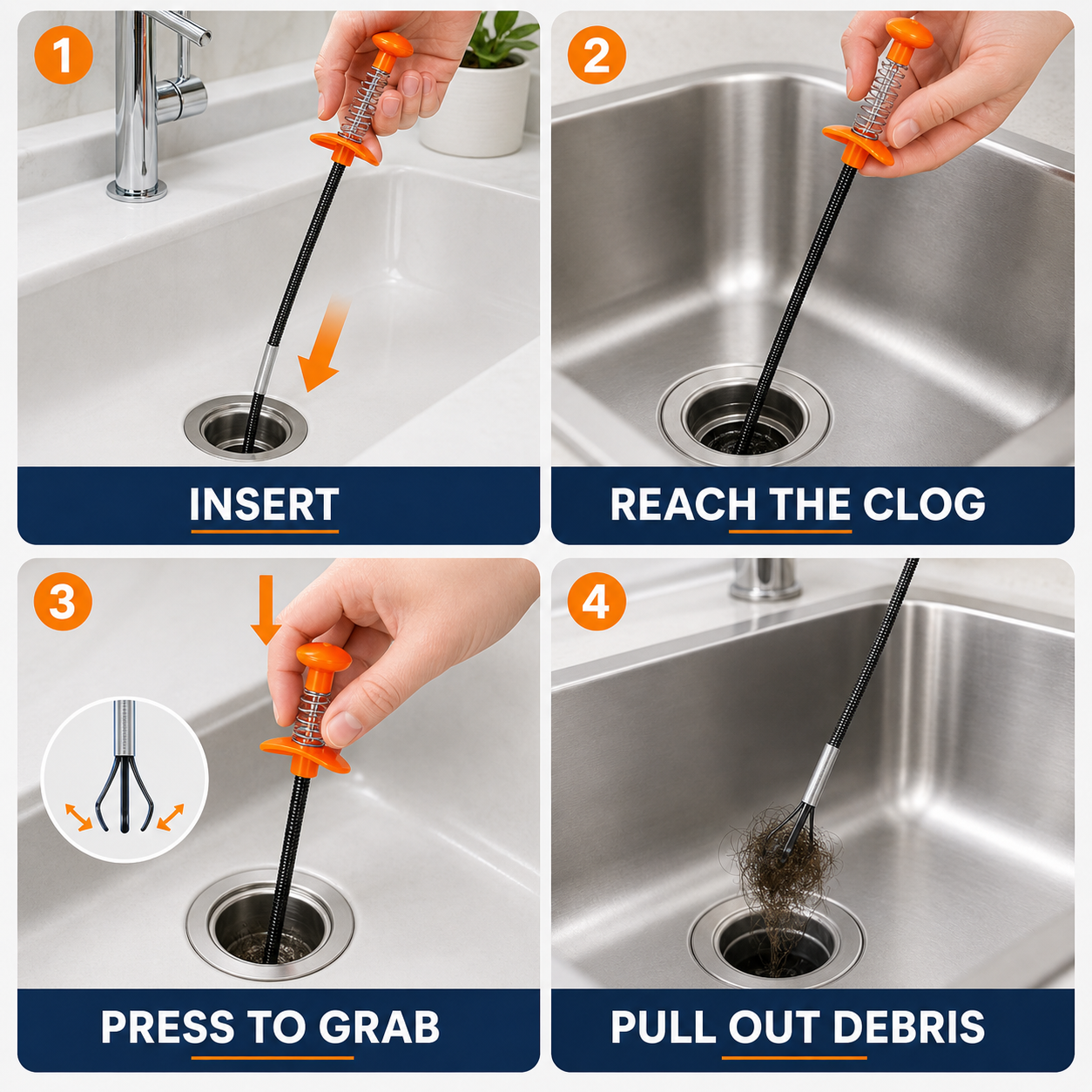 1
INSERT

2
REACH THE CLOG

3
PRESS TO GRAB

4
PULL OUT DEBRIS