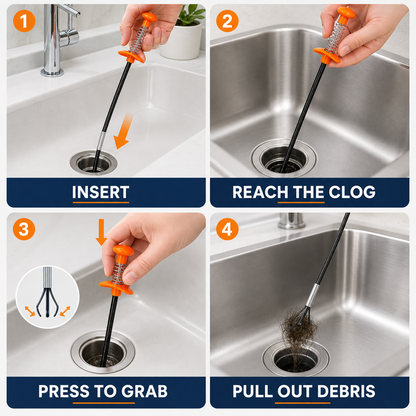 1
INSERT

2
REACH THE CLOG

3
PRESS TO GRAB

4
PULL OUT DEBRIS