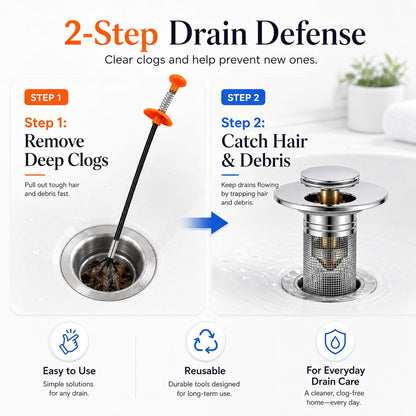 2-Step Drain Defense
Clear clogs and help prevent new ones.

STEP 1
Step 1:
Remove Deep Clogs
Pull out tough hair and debris fast.

STEP 2
Step 2:
Catch Hair & Debris
Keep drains flowing by trapping hair and debris.

Easy to Use
Simple solutions for any drain.

Reusable
Durable tools designed for long-term use.

For Everyday Drain Care
A cleaner, clog-free home—every day.